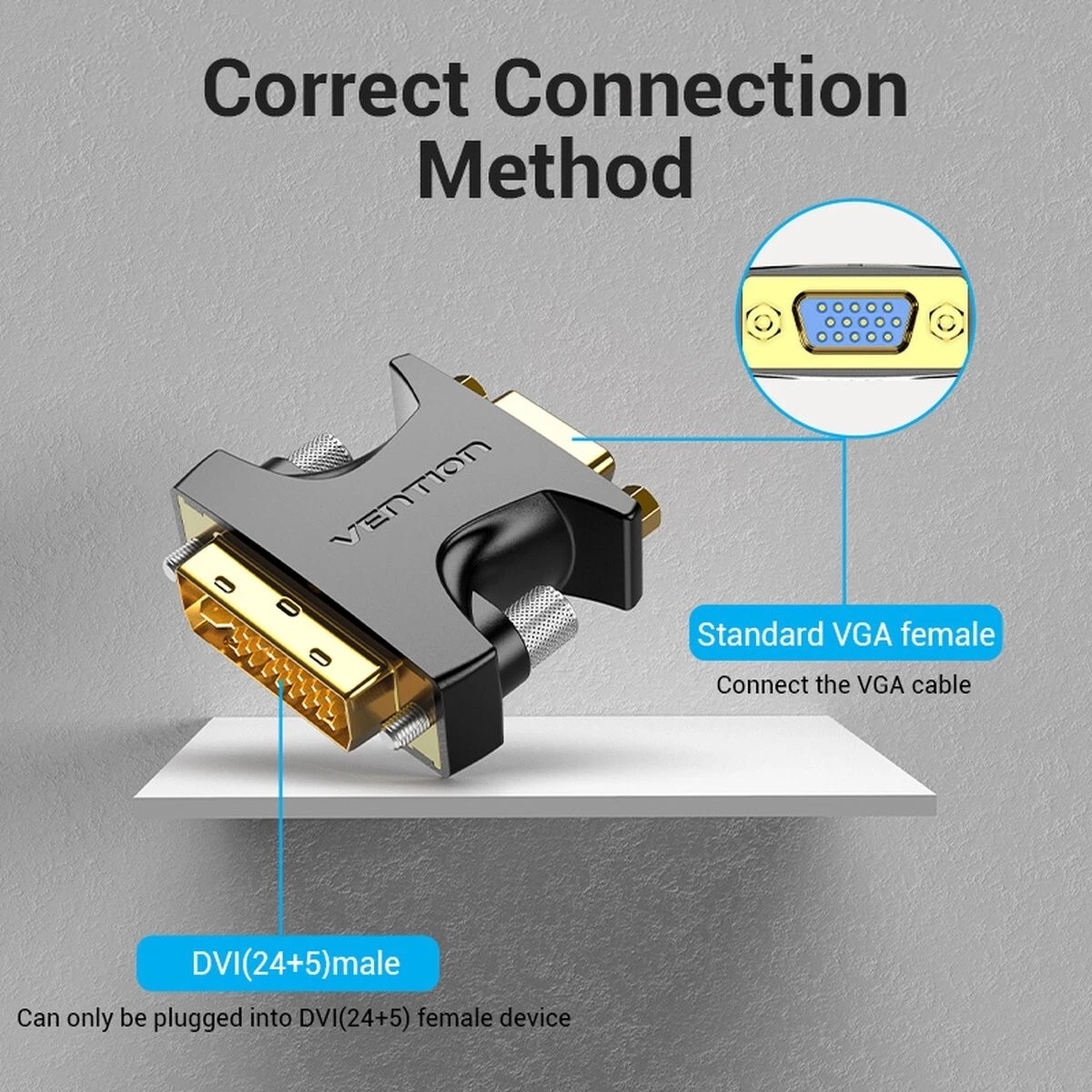 Correct Connection Method

VENTION

Standard VGA female

Connect the VGA cable

DVI(24+5)male

Can only be plugged into DVI(24+5) female device